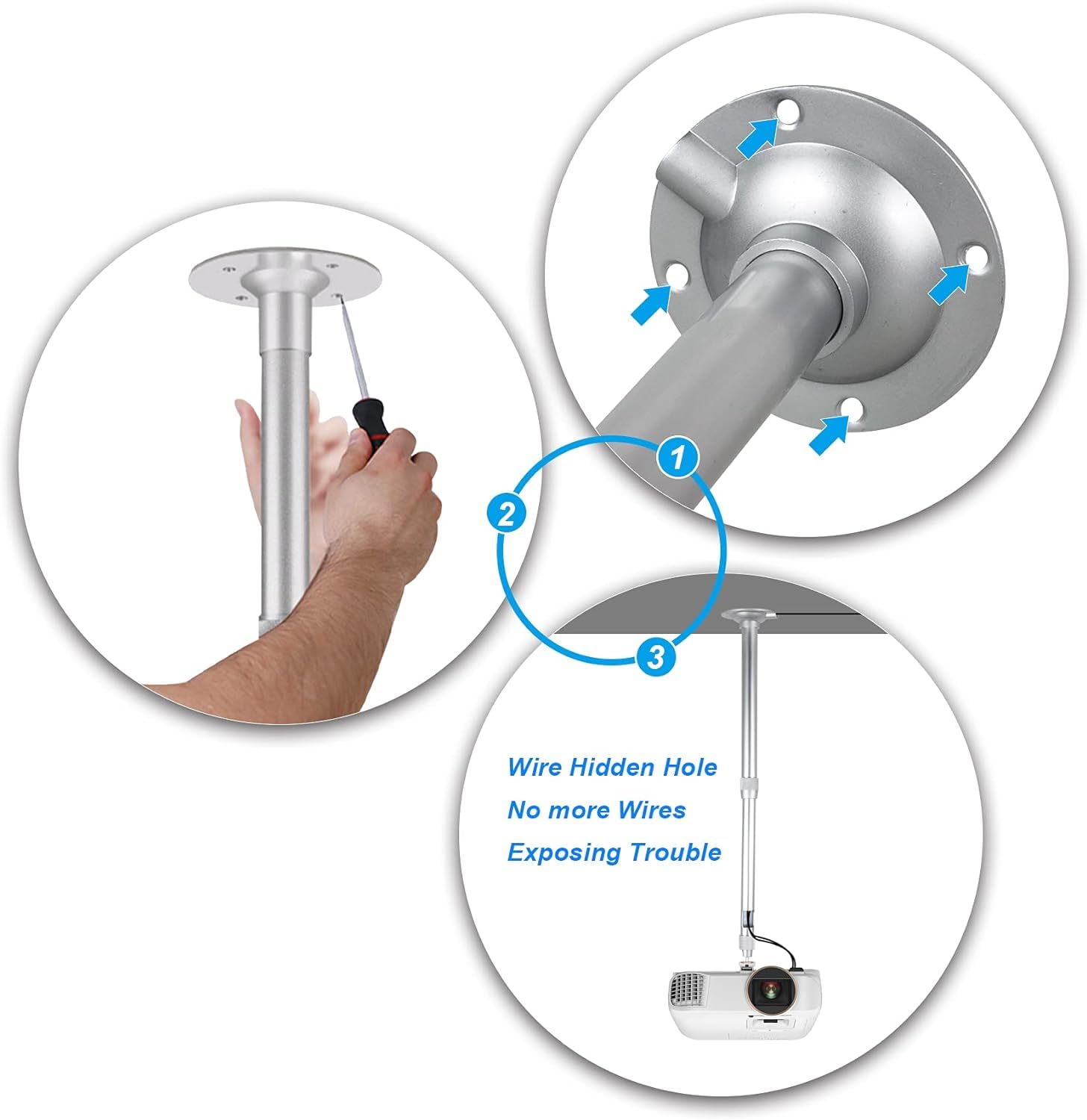 1
2
3
Wire Hidden Hole
No more Wires
Exposing Trouble