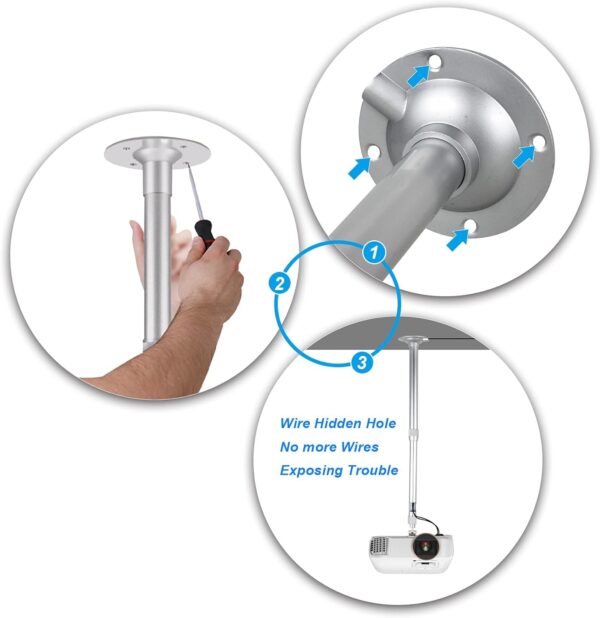 1
2
3
Wire Hidden Hole
No more Wires
Exposing Trouble